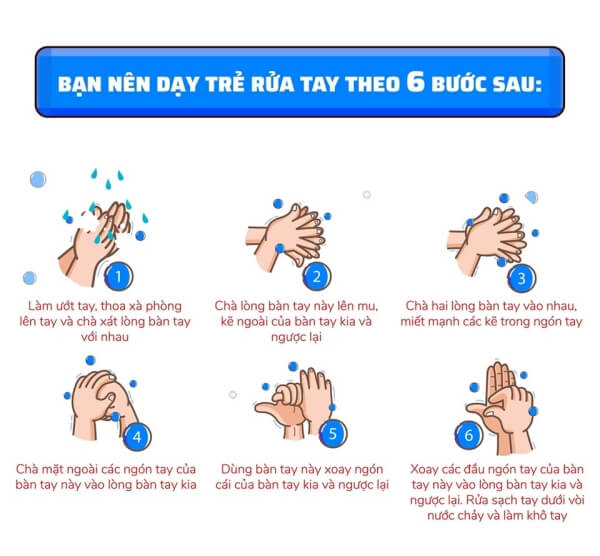 BẠN NÊN DẠY TRẺ RỬA TAY THEO 6 BƯỚC SAU:

1

Làm ướt tay, thoa xà phòng lên tay và chà xát lòng bàn tay với nhau

2

Chà lòng bàn tay này lên mu, kẽ ngoài của bàn tay kia và ngược lại

3

Chà hai lòng bàn tay vào nhau, miết mạnh các kẽ trong ngón tay

4

Chà mặt ngoài các ngón tay của bàn tay này vào lòng bàn tay kia

5

Dùng bàn tay này xoay ngón cái của bàn tay kia và ngược lại

6

Xoay các đầu ngón tay của bàn tay này vào lòng bàn tay kia và ngược lại. Rửa sạch tay dưới vòi nước chảy và làm khô tay